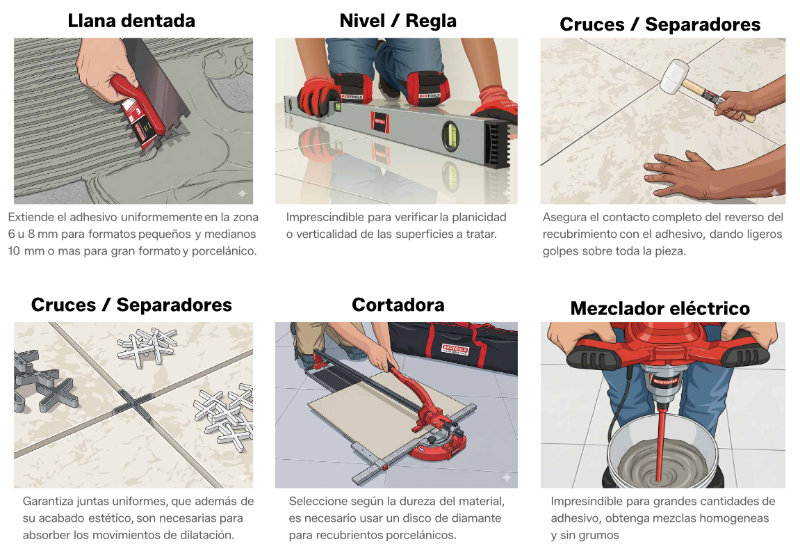 Llana dentada

Extiende el adhesivo uniformemente en la zona 6 u 8 mm para formatos pequeños y medianos 10 mm o mas para gran formato y porcelánico.

Nivel / Regla

Imprescindible para verificar la planicidad o verticalidad de las superficies a tratar.

Cruces / Separadores

Asegura el contacto completo del reverso del recubrimiento con el adhesivo, dando ligeros golpes sobre toda la pieza.

Cruces / Separadores

Garantiza juntas uniformes, que además de su acabado estético, son necesarias para absorber los movimientos de dilatación.

Cortadora

Seleccione según la dureza del material, es necesario usar un disco de diamante para recubrientos porcelánicos.

Mezclador eléctrico

Impresindible para grandes cantidades de adhesivo, obtenga mezclas homogeneas y sin grumos